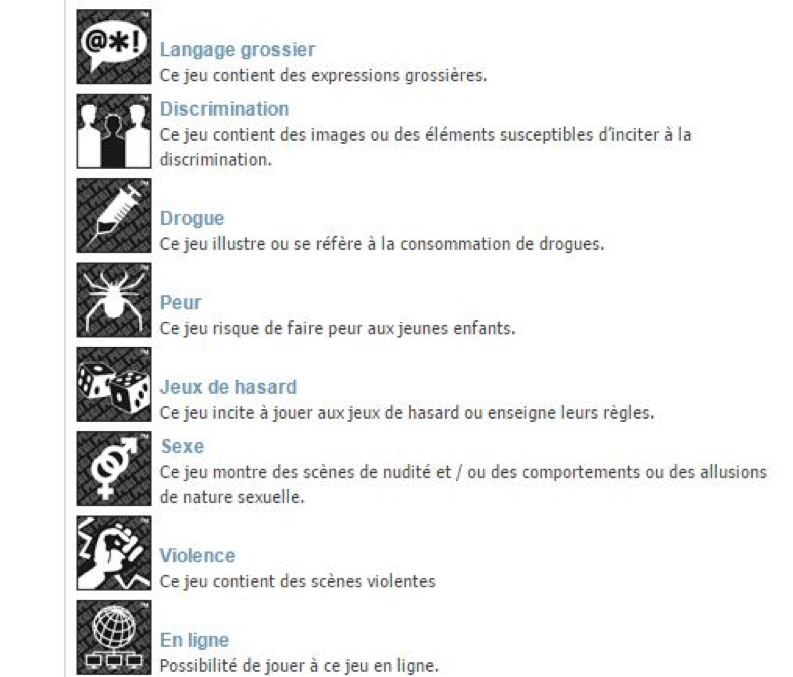 @*!

Langage grossier
Ce jeu contient des expressions grossières.

Discrimination
Ce jeu contient des images ou des éléments susceptibles d'inciter à la discrimination.

Drogue
Ce jeu illustre ou se réfère à la consommation de drogues.

Peur
Ce jeu risque de faire peur aux jeunes enfants.

Jeux de hasard
Ce jeu incite à jouer aux jeux de hasard ou enseigne leurs règles.

Sexe
Ce jeu montre des scènes de nudité et / ou des comportements ou des allusions de nature sexuelle.

Violence
Ce jeu contient des scènes violentes

En ligne
Possibilité de jouer à ce jeu en ligne.